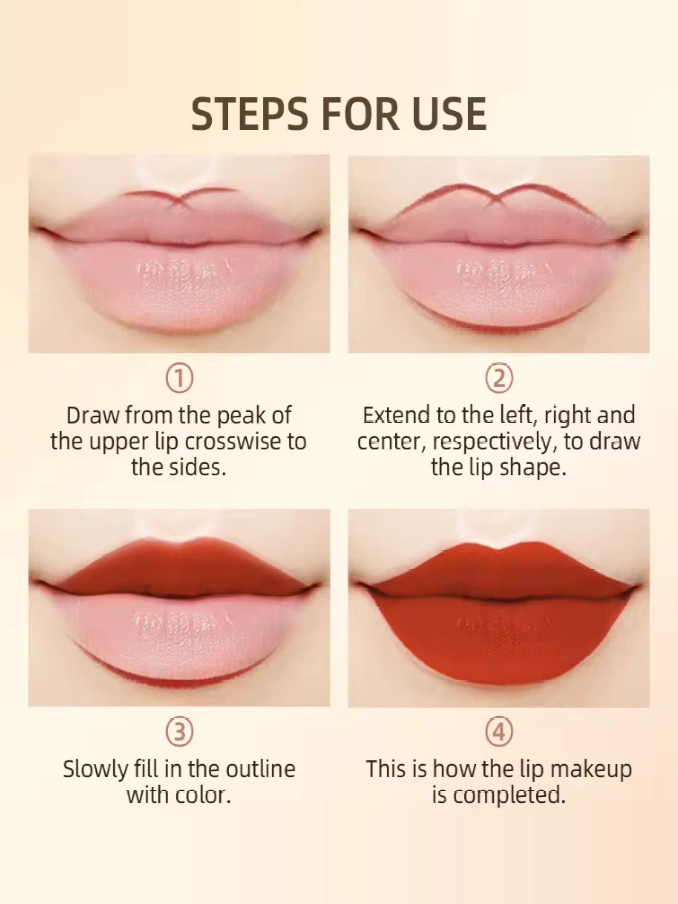 STEPS FOR USE

①
Draw from the peak of the upper lip crosswise to the sides.

②
Extend to the left, right and center, respectively, to draw the lip shape.

③
Slowly fill in the outline with color.

④
This is how the lip makeup is completed.